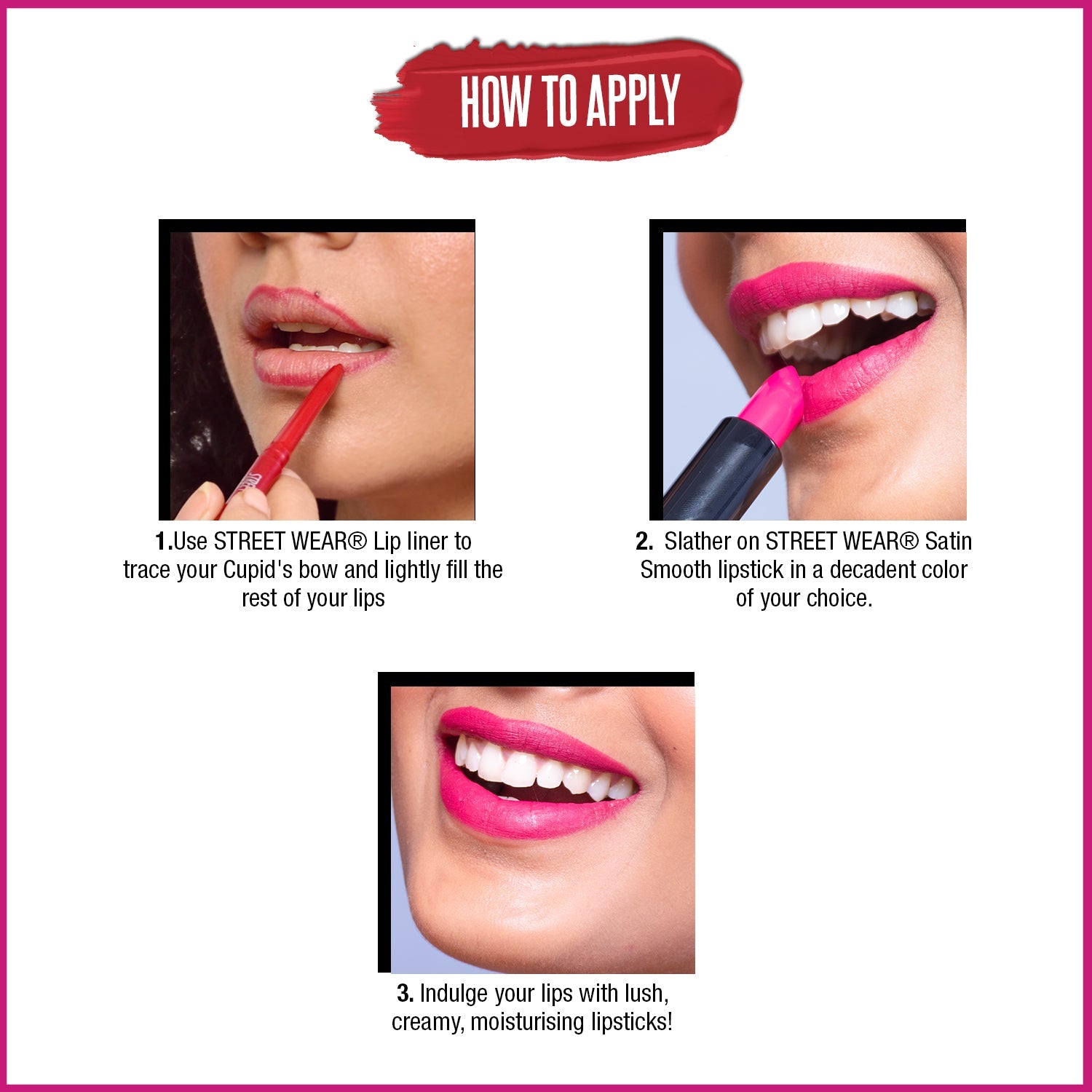 HOW TO APPLY

1.Use STREET WEAR® Lip liner to trace your Cupid's bow and lightly fill the rest of your lips

2. Slather on STREET WEAR® Satin Smooth lipstick in a decadent color of your choice.

3. Indulge your lips with lush, creamy, moisturising lipsticks!