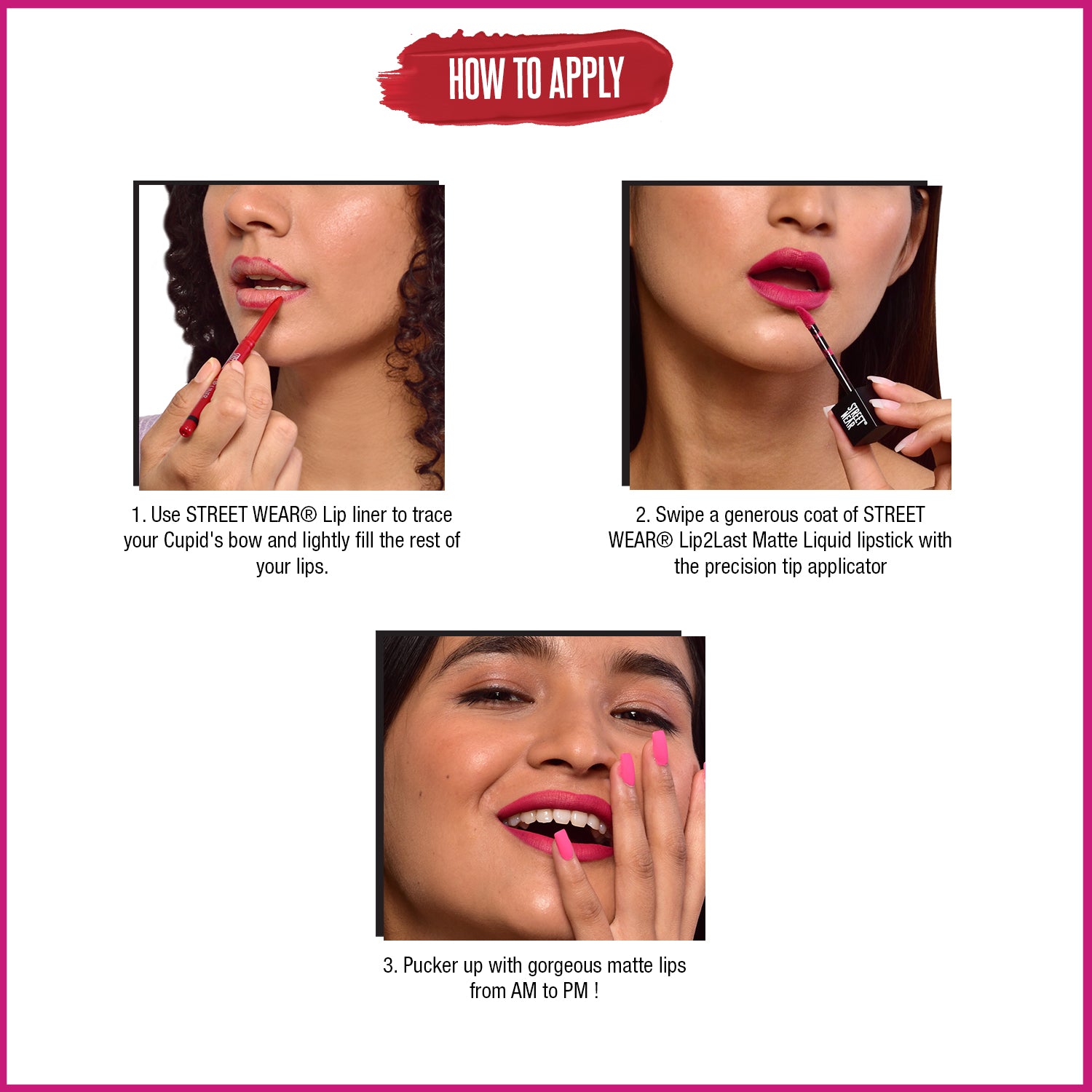 HOW TO APPLY

STREET WEAR

1. Use STREET WEAR® Lip liner to trace your Cupid's bow and lightly fill the rest of your lips.

2. Swipe a generous coat of STREET WEAR® Lip2Last Matte Liquid lipstick with the precision tip applicator

3. Pucker up with gorgeous matte lips from AM to PM !